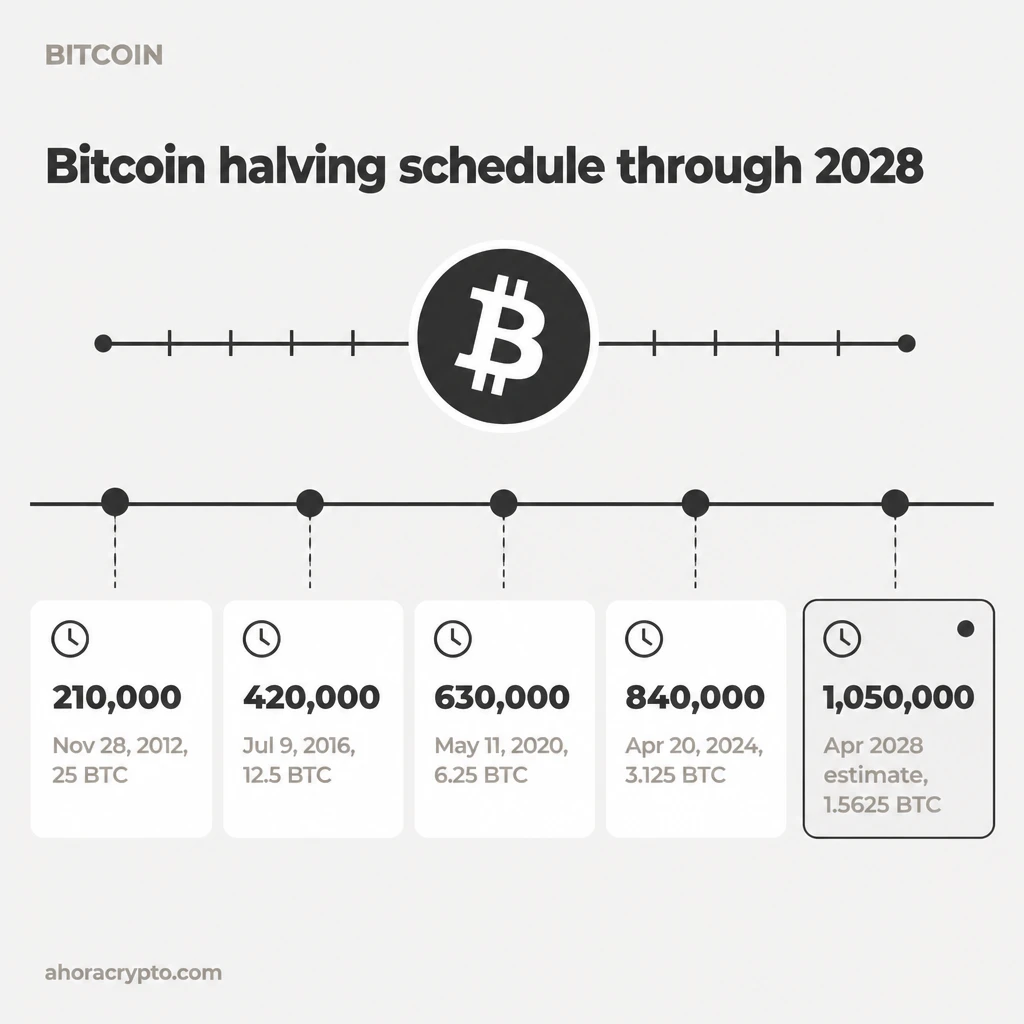 BITCOIN

Bitcoin halving schedule through 2028

210,000

Nov 28, 2012, 25 BTC

420,000

Jul 9, 2016, 12.5 BTC

630,000

May 11, 2020, 6.25 BTC

840,000

Apr 20, 2024, 3.125 BTC

1,050,000

Apr 2028 estimate, 1.5625 BTC

ahoracrypto.com