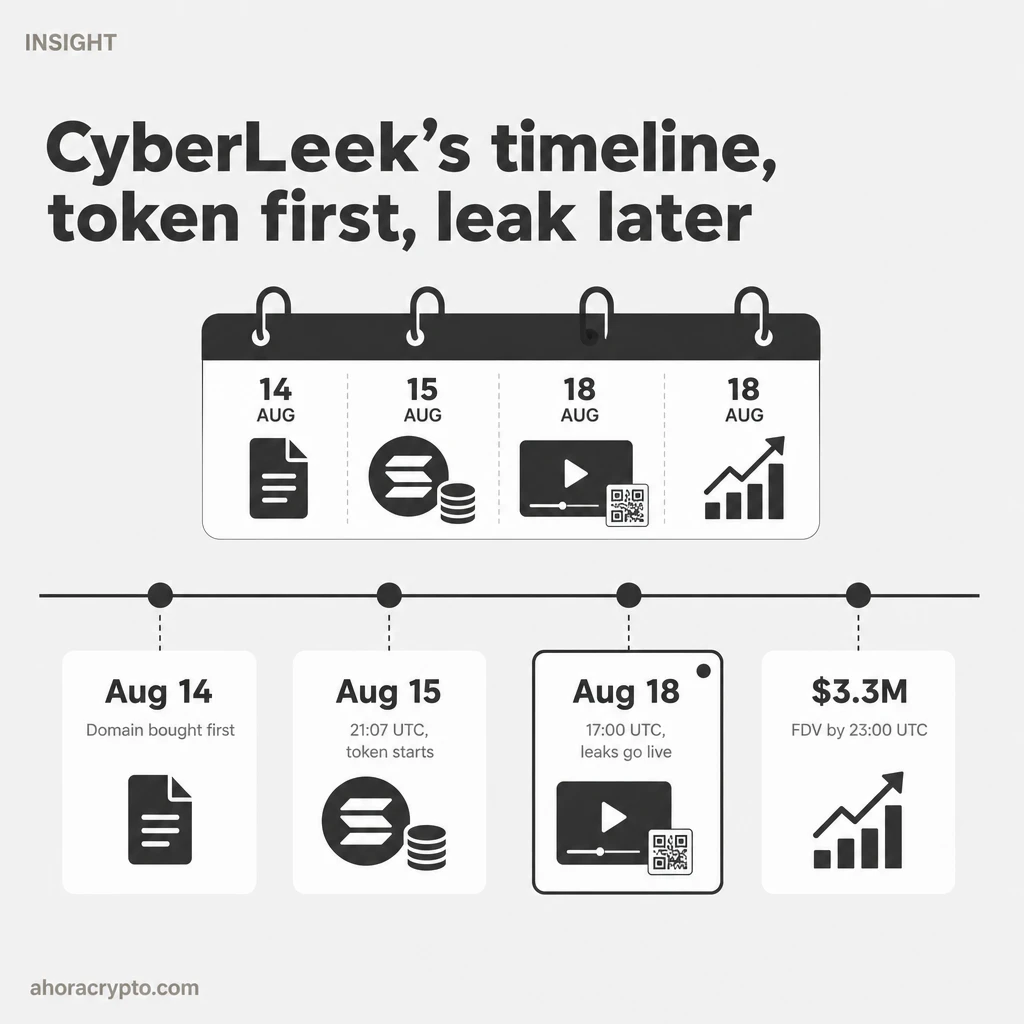 INSIGHT

CyberLeek's timeline, token first, leak later

14 AUG

15 AUG

18 AUG

18 AUG

Aug 14
Domain bought first

Aug 15
21:07 UTC, token starts

Aug 18
17:00 UTC, leaks go live

$3.3M
FDV by 23:00 UTC

ahoracrypto.com