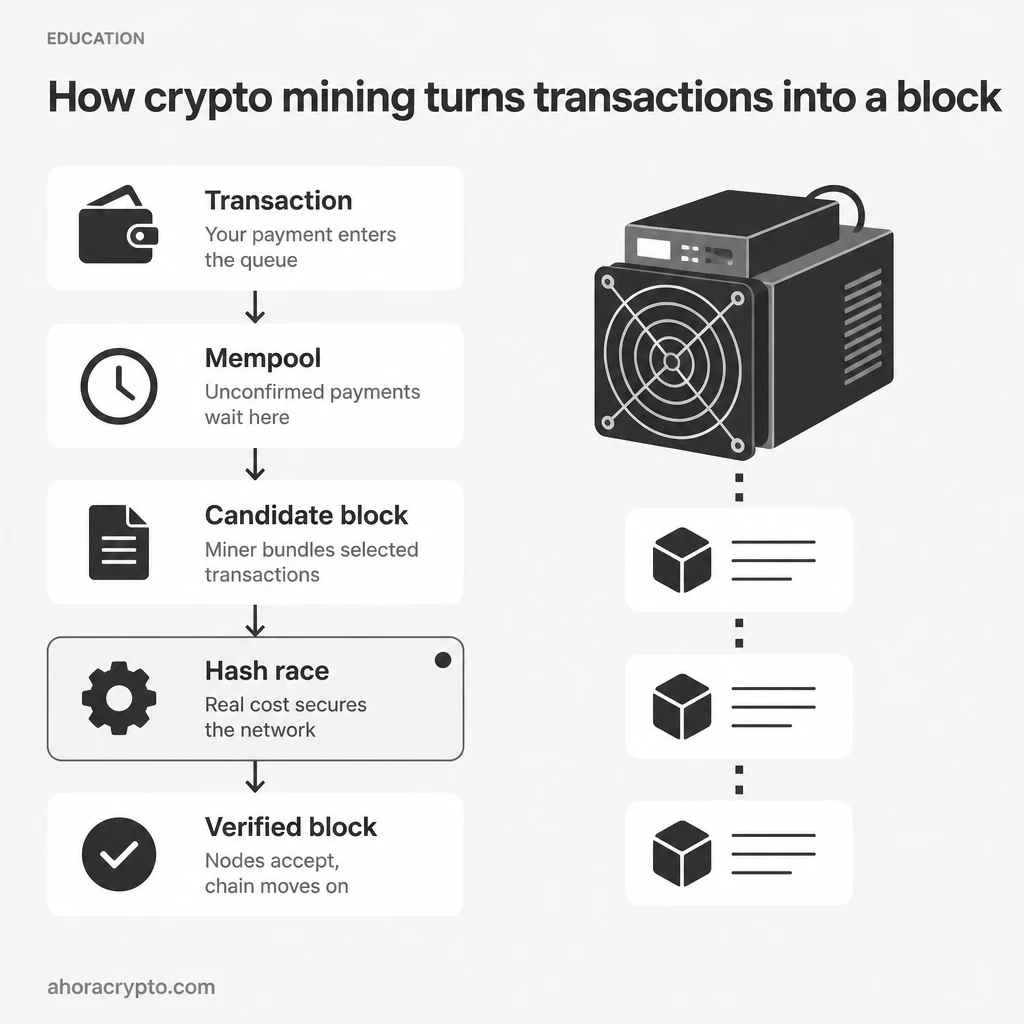 EDUCATION

How crypto mining turns transactions into a block

Transaction
Your payment enters the queue

Mempool
Unconfirmed payments wait here

Candidate block
Miner bundles selected transactions

Hash race
Real cost secures the network

Verified block
Nodes accept, chain moves on

ahoracrypto.com